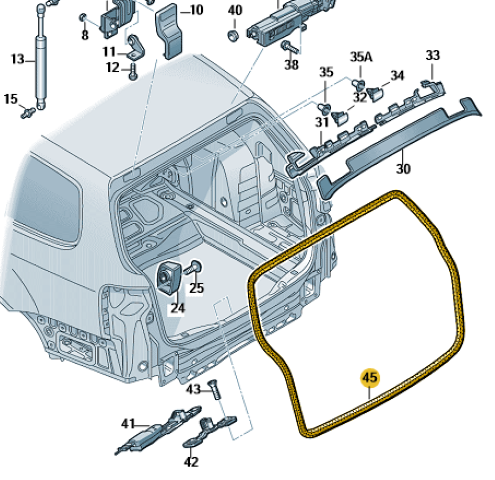 10
40
8
11
12
13
15
38
35A
33
35
34
32
31
30
25
24
45
43
41
42