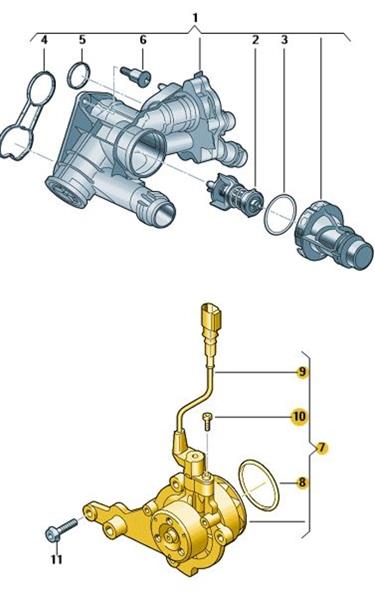 1
4
5
6
2
3
9
10
7
8
11