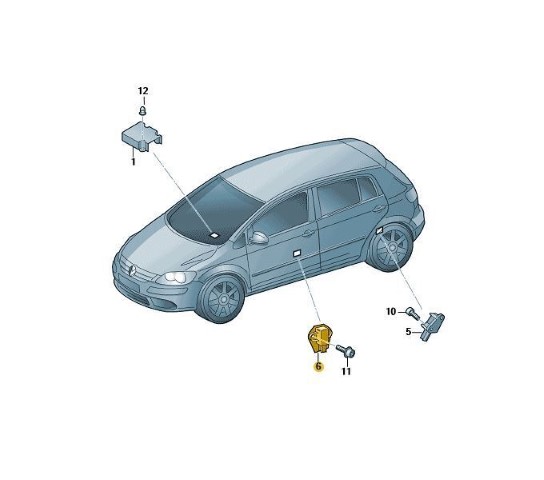 12
1
10
5
6
11