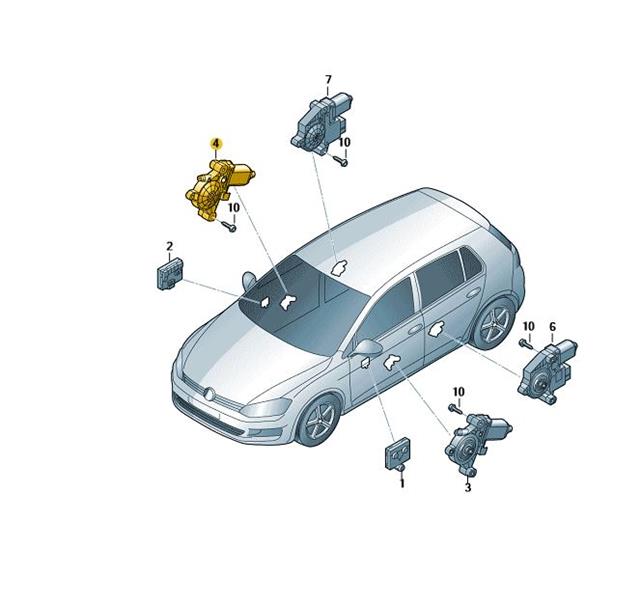 7
10
4
10
2
10
6
10
1
3