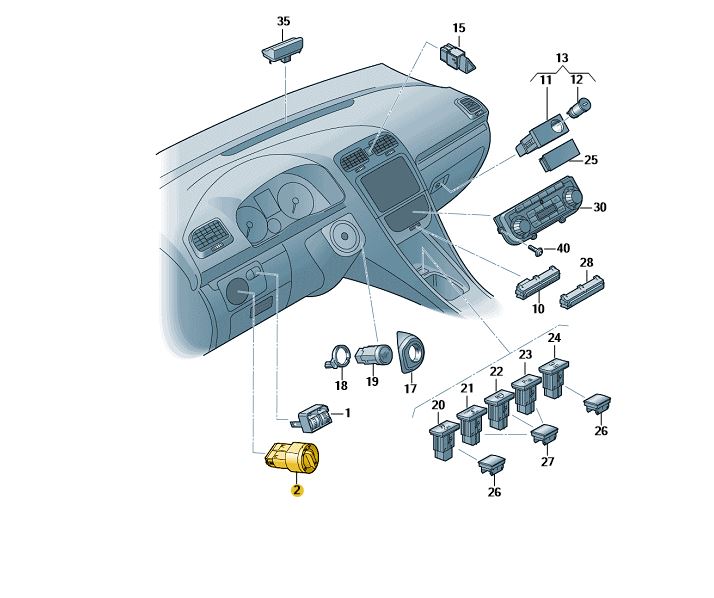 35
15
13
11
12
25
30
40
28
10
24
23
22
21
20
26
27
26
18
19
17
1
2