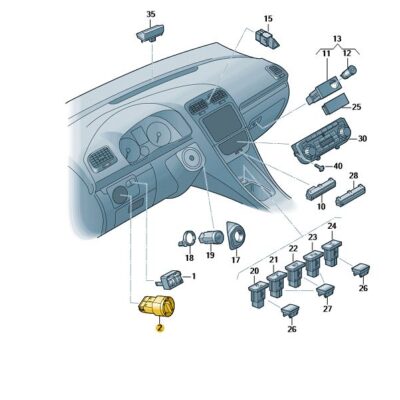 35
15
13
11
12
25
30
40
28
10
24
23
22
21
20
26
27
26
18
19
17
1
2