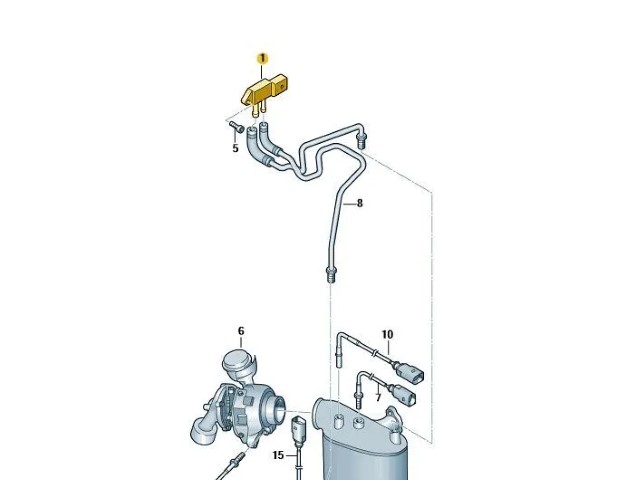 1
5
8
6
10
7
15