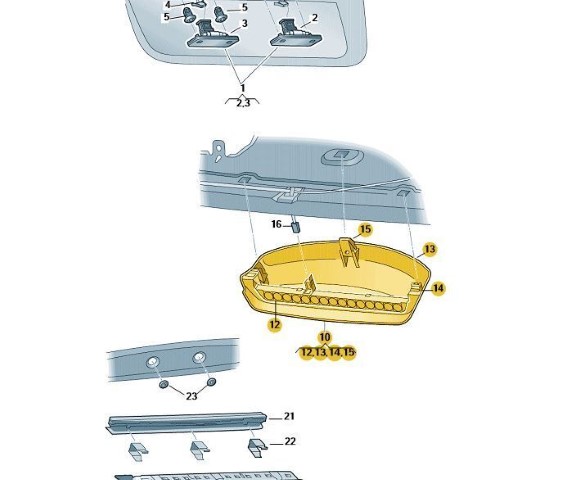 4
5
5
3
2
1
2,3
16
15
13
14
12
10
12,13,14,15
23
21
22