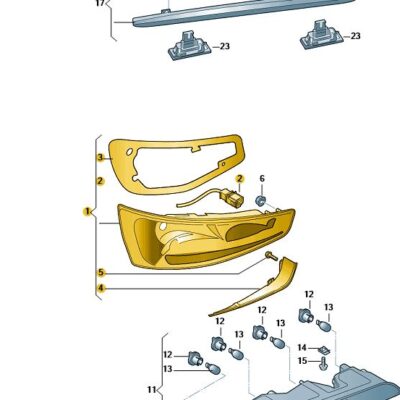 17
23
23
3
2
2
6
1
5
4
12
13
12
13
12
13
12
13
14
15
11