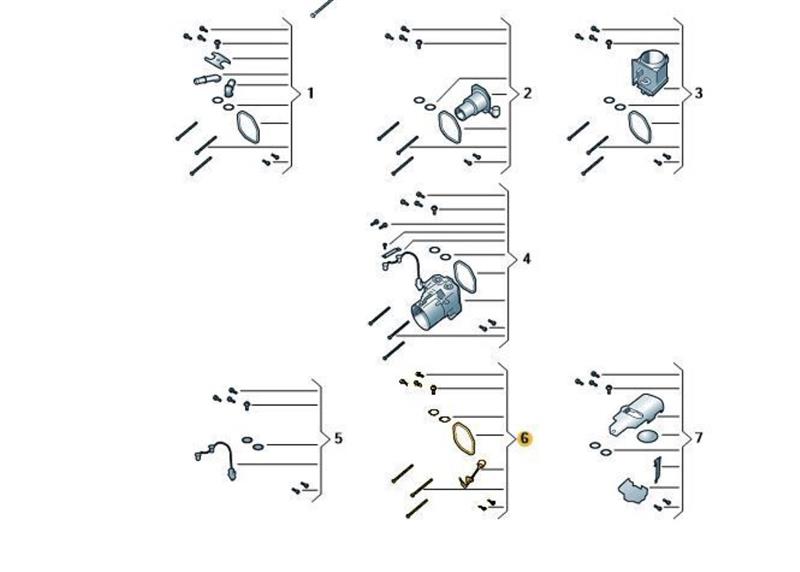 1

2

3

4

5

6

7