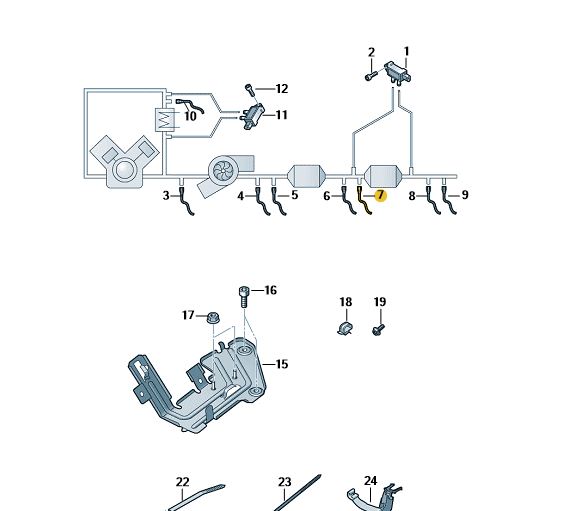 2
1
12
10
11
3
4
5
6
7
8
9
16
17
18
19
15
22
23
24