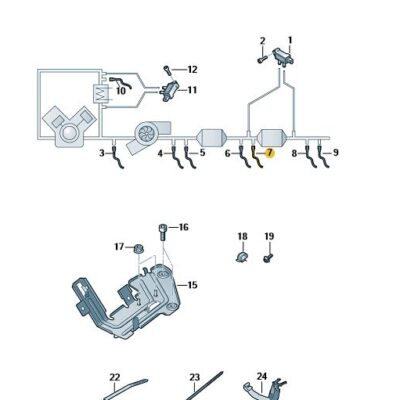 2
1
12
10
11
3
4
5
6
7
8
9
16
17
18
19
15
22
23
24