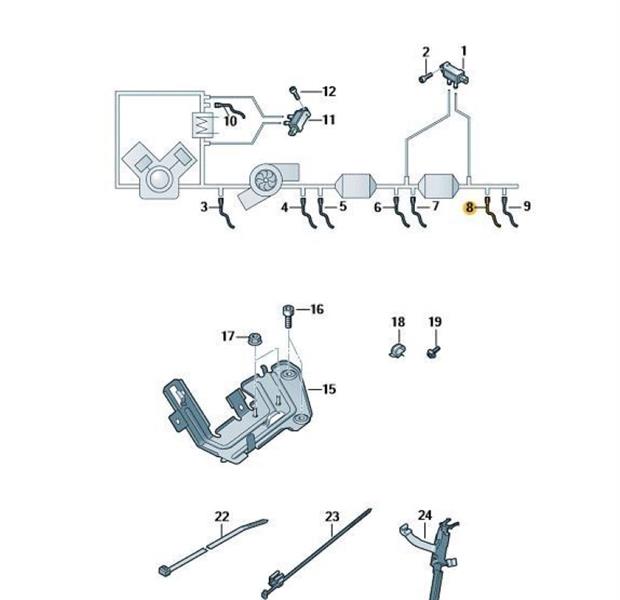 2
1
12
10
11
3
4
5
6
7
8
9
16
17
18
19
15
22
23
24