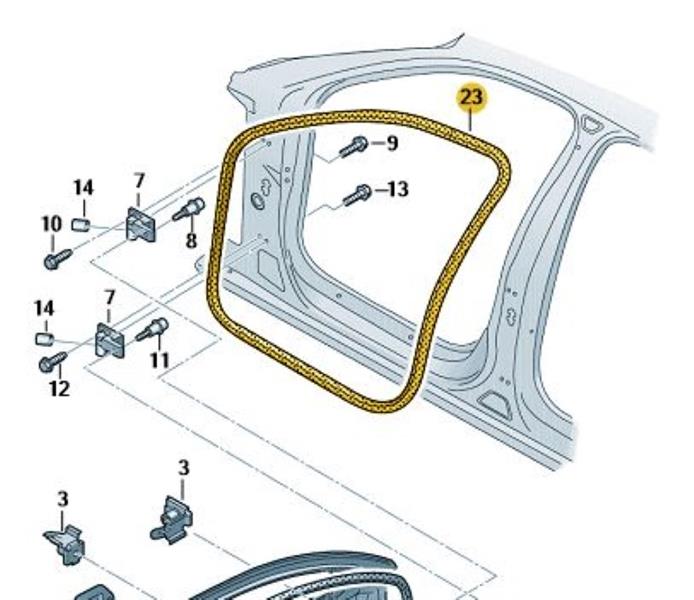 23
9
13
14
7
10
8
14
7
11
12
3
3