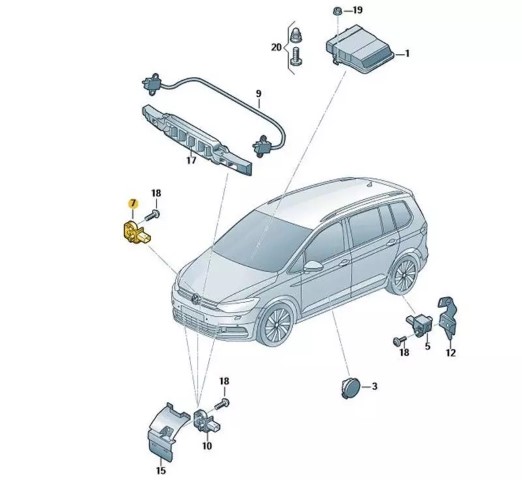 19
20
1
9
17
18
7
18
5
12
3
18
10
15