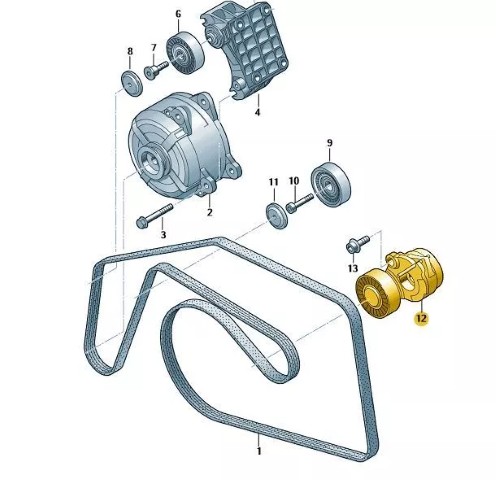 6
8
7
4
9
11
10
2
3
13
12
1