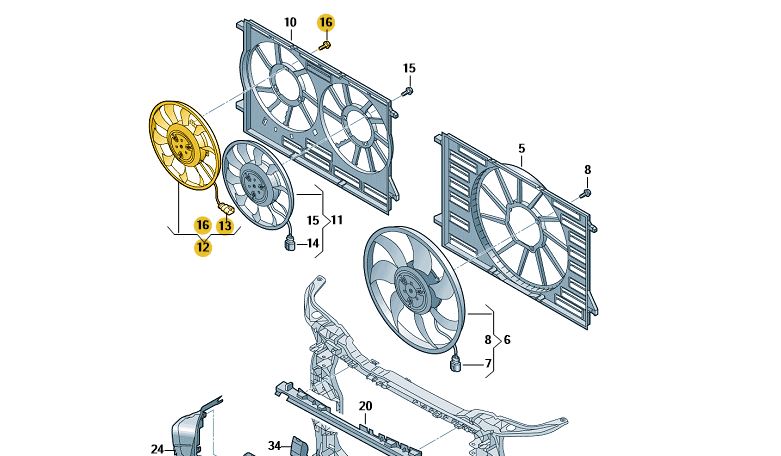 10
16
15
5
8
16
13
12
15
11
14
8
6
7
20
24
34