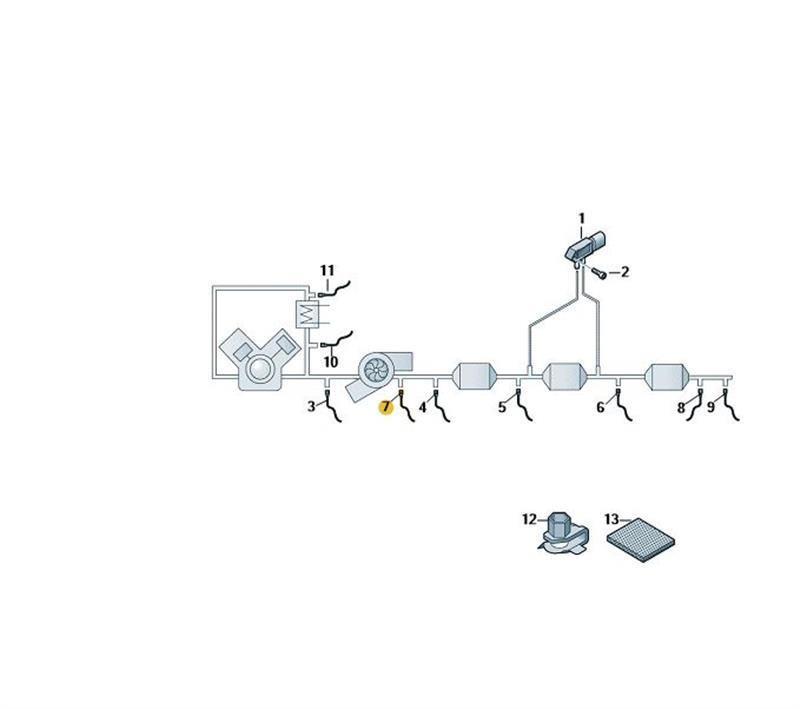 1
2
11
10
3
7
4
5
6
8
9
12
13