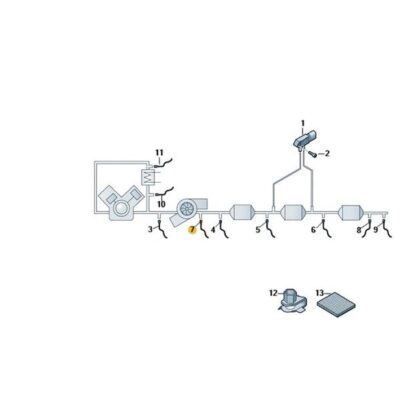 1
2
11
10
3
7
4
5
6
8
9
12
13