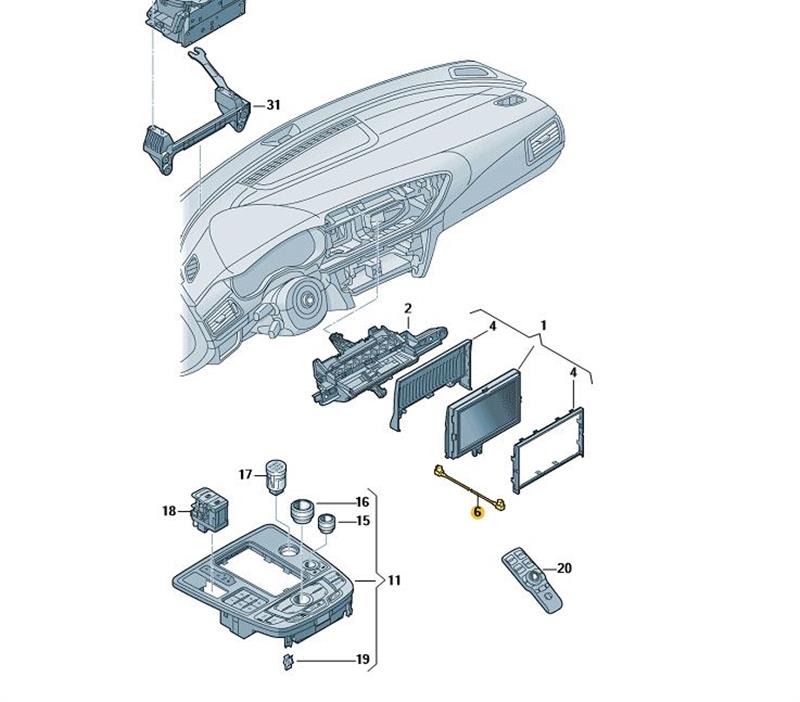 31
2
4
1
4
17
16
15
18
6
11
20
19