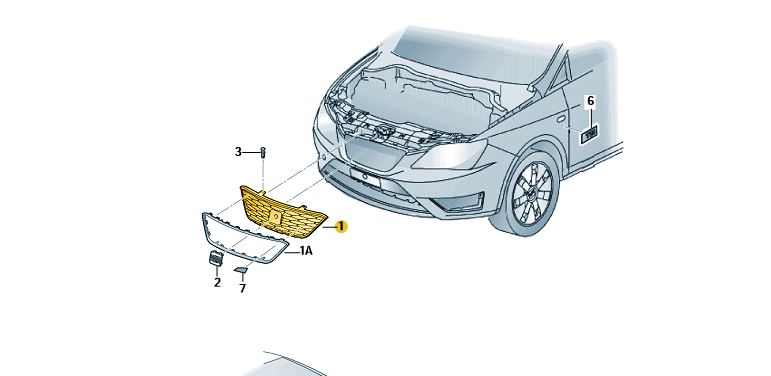 6
3
1
1A
2
7