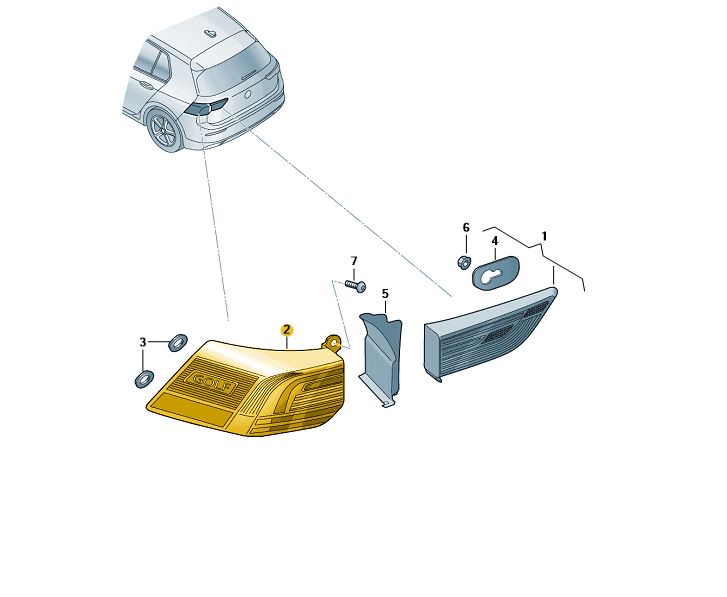 6
1
4
7
5
2
3
GOLF