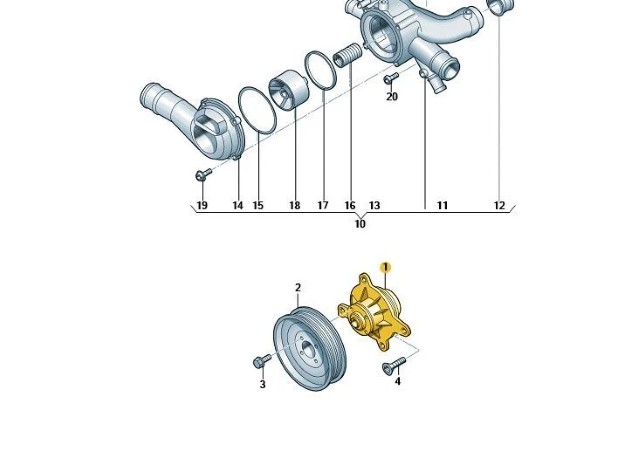 20

19 14 15 18 17 16 13 11 12

10

1

2

3

4