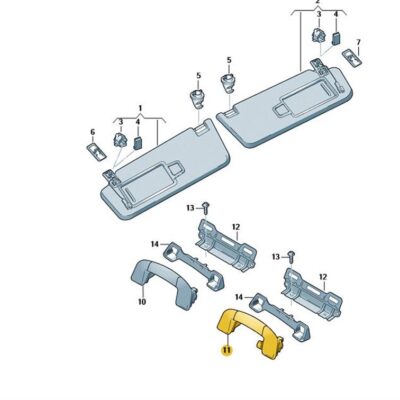 2
3
4
7
5
5
1
3
4
6
13
12
14
13
12
10
14
11