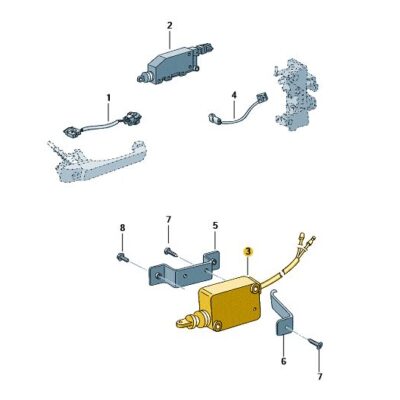 2

1

4

8

7

5

3

6

7