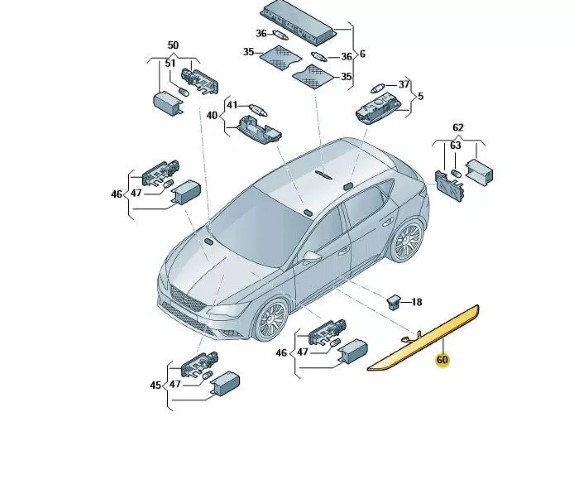 50
51
36
35
36
6
35
37
5
41
40
62
63
46
47
18
46
47
60
45
47