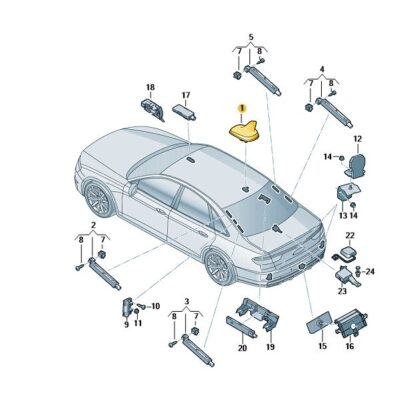 5
7
8
4
7
8
18
17
1
12
14
13
14
22
24
23
2
8
7
10
9
11
3
8
7
20
19
15
16