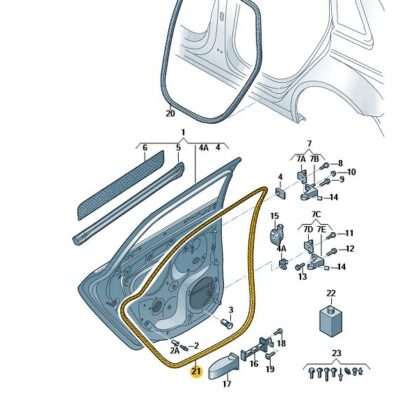 20
1
6
5
4A
4
7
7A
7B
8
10
9
4
14
15
7C
7D
7E
11
12
4A
14
13
22
3
2A
2
18
16
19
23
21
17