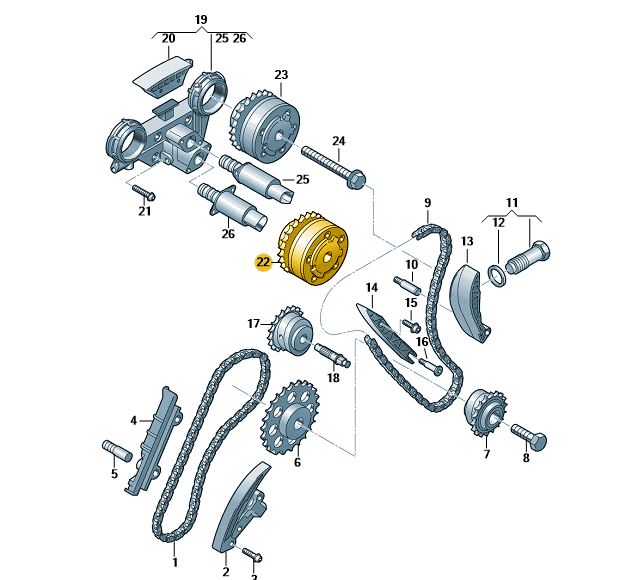 19
20
25
26
23
24
25
21
26
22
9
11
12
13
10
14
15
16
17
18
4
5
6
7
8
1
2
3