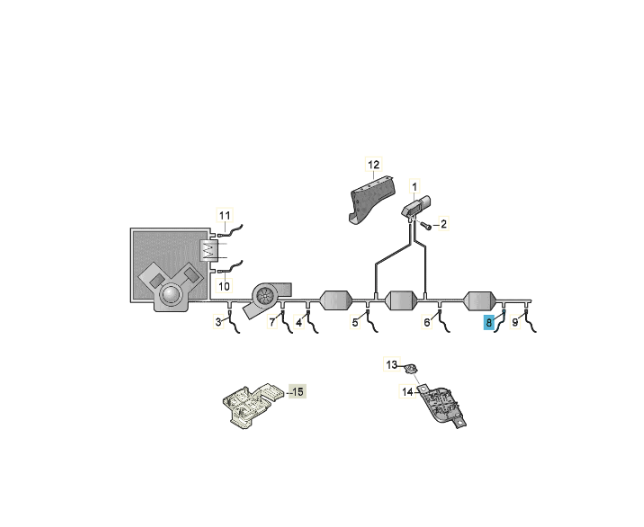 12
1
2
11
10
3
7
4
5
6
8
9
13
14
15