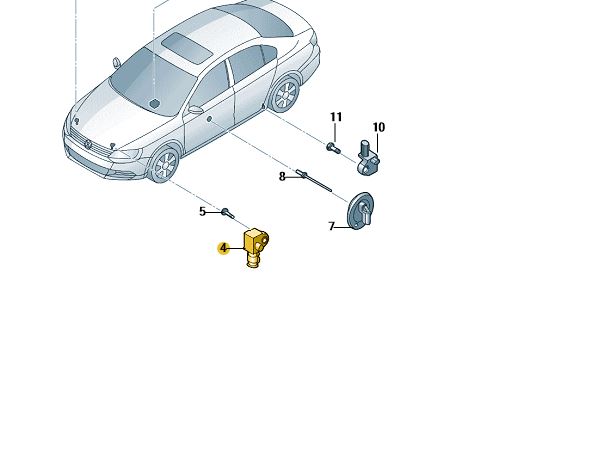 11
10
8
5
7
4