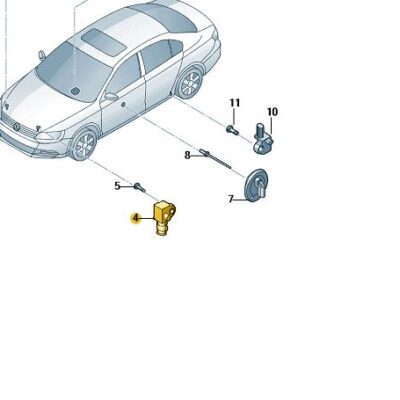 11
10
8
5
7
4