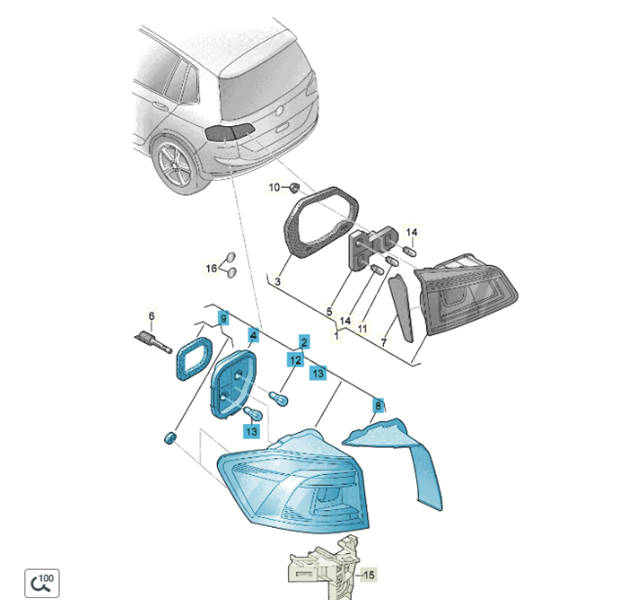 10
14
16
3
5
14
11
1
7
6
9
4
2
12
13
8
13
15
100