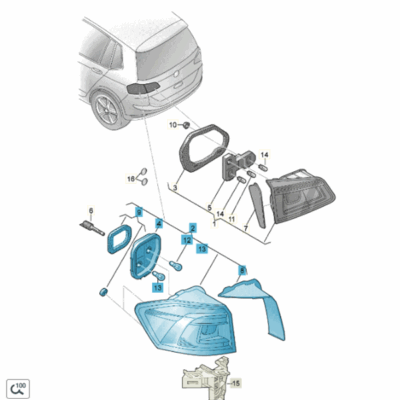 10
14
16
3
5
14
11
1
7
6
9
4
2
12
13
8
13
15
100