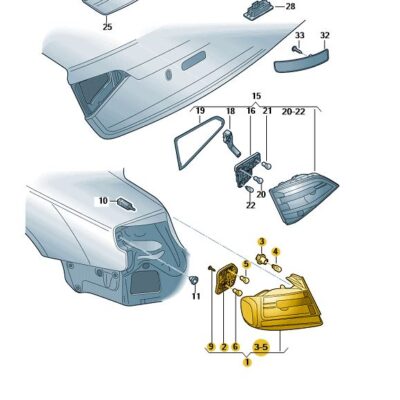 28
25
33
32
15
19
18
16
21
20-22
20
22
10
3
4
5
11
9
2
6
3-5
1