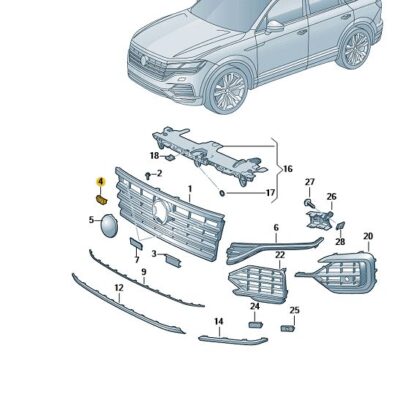 18
2
16
4
1
17
27
26
5
6
28
20
7
3
22
9
12
24
25
14