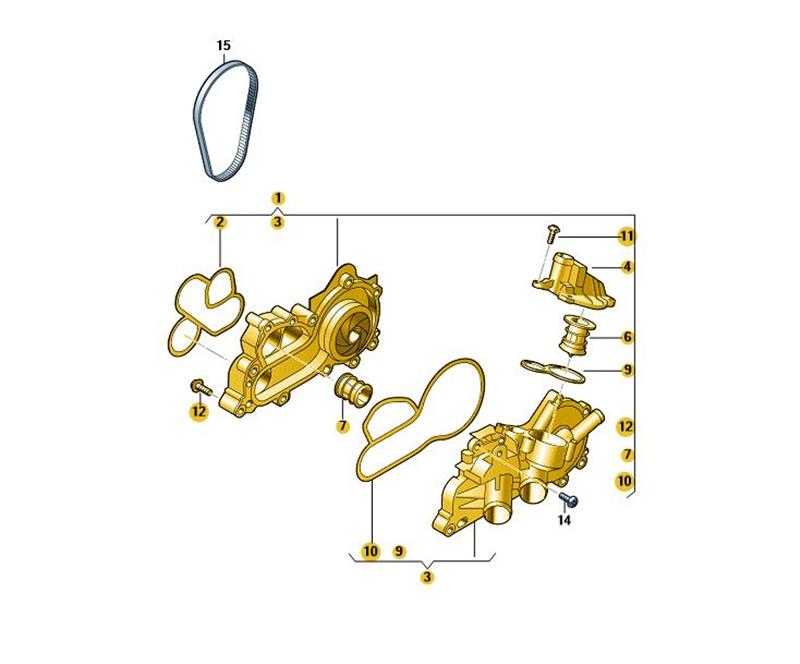 15
1
3
2
11
4
6
9
12
7
12
7
10
14
10
9
3