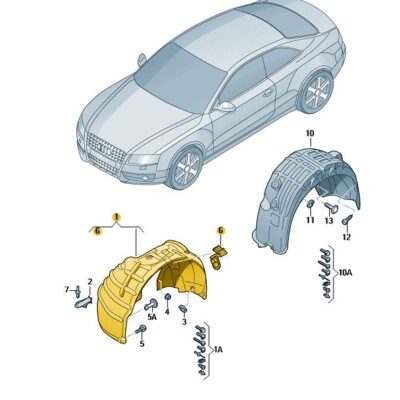 10
11
13
12
10A
1
6
6
7
2
5A
4
3
5
1A