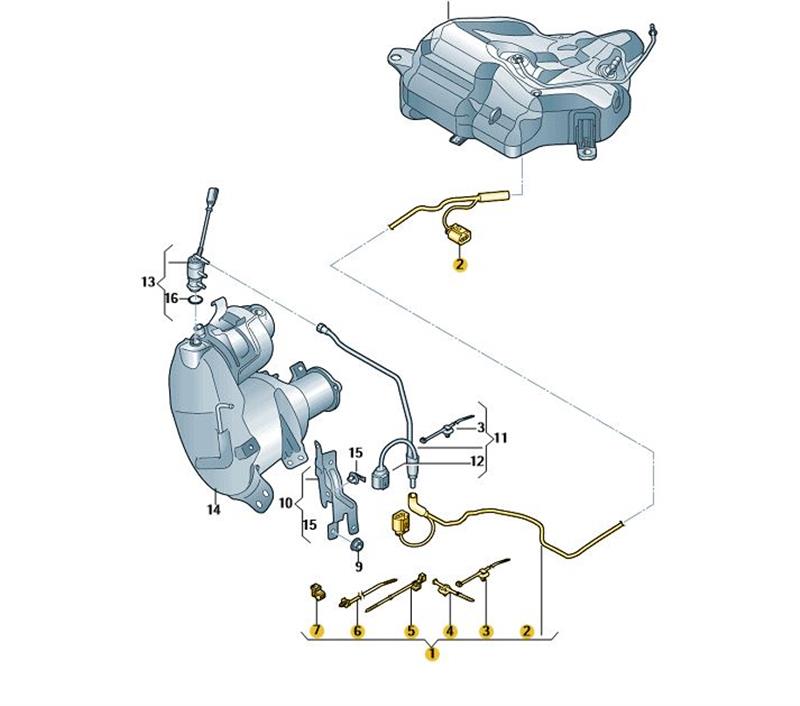 2
13
16
3
11
15
12
10
15
14
9
7
6
5
4
3
2
1