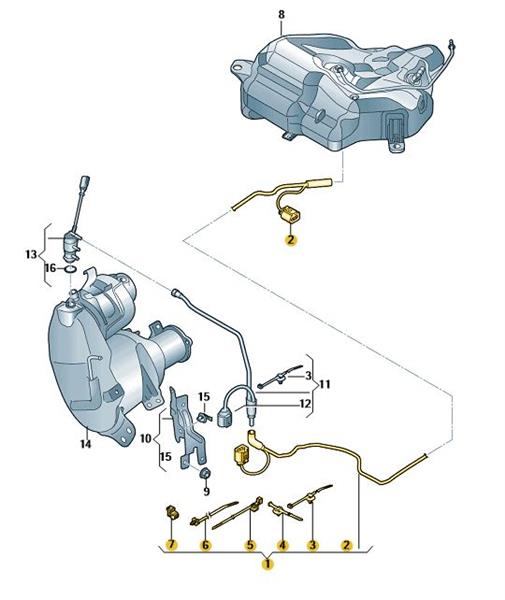 8

2

13

16

3

11

12

15

10

15

14

9

7

6

5

4

3

2

1