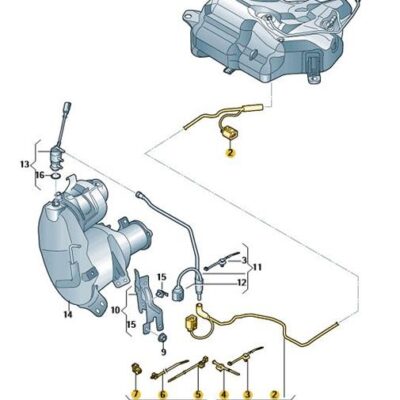 2
13
16
3
11
12
15
10
15
14
9
7
6
5
4
3
2