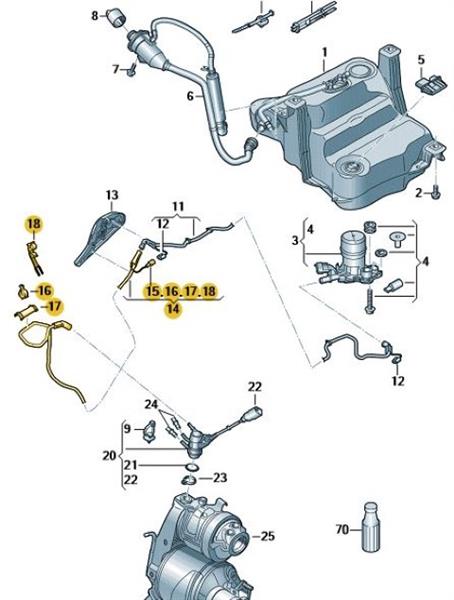 8
7
6
1
5
2
13
11
12
18
16
17
15 16 17 18
14
3
4
4
12
22
24
9
20
21
22
23
25
70