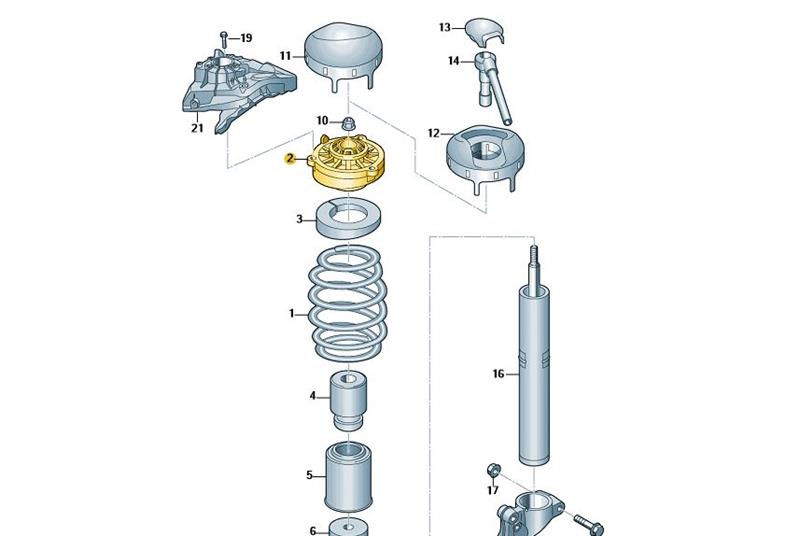 19
11
13
14
21
10
12
2
3
1
16
4
5
17
6