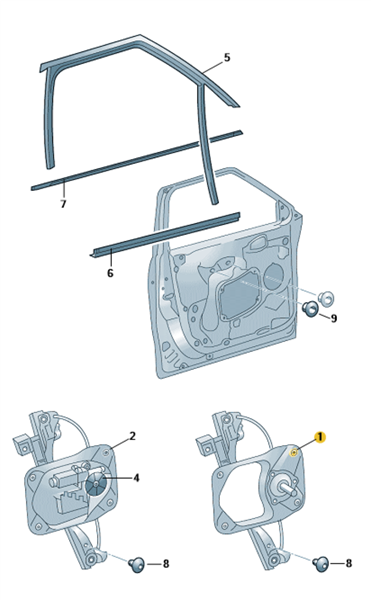 5
7
6
9
2
4
8
1
8