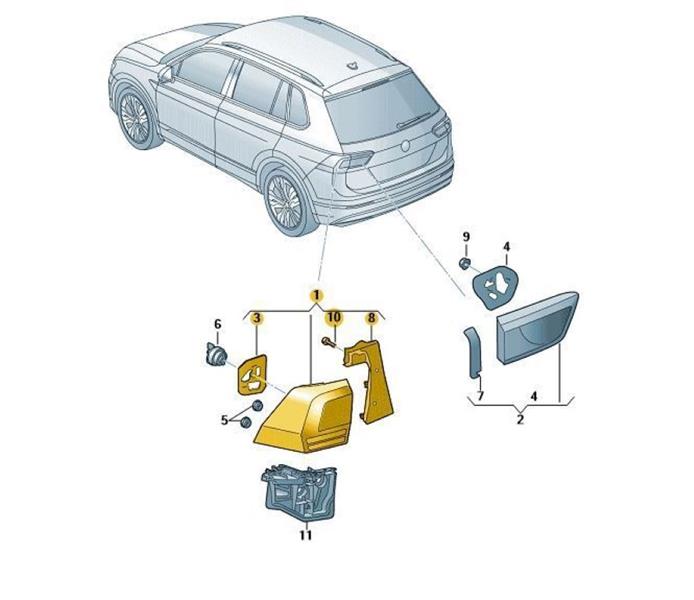 9
4
1
3
10
8
6
5
7
4
2
11