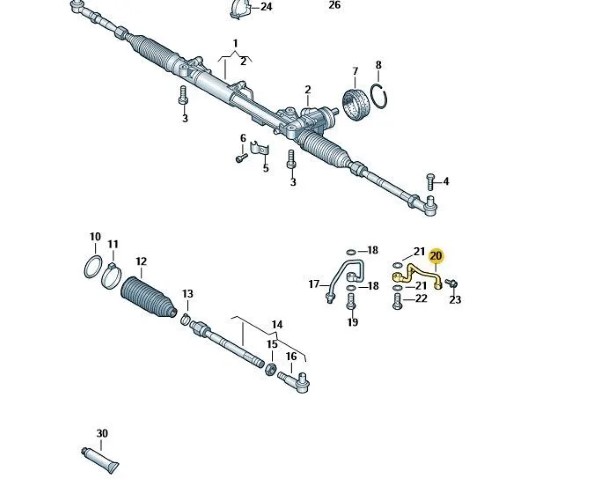 24
26
1
2
7
8
2
3
6
5
3
4
10
11
12
13
14
15
16
18
17
18
19
21
20
21
22
23
30