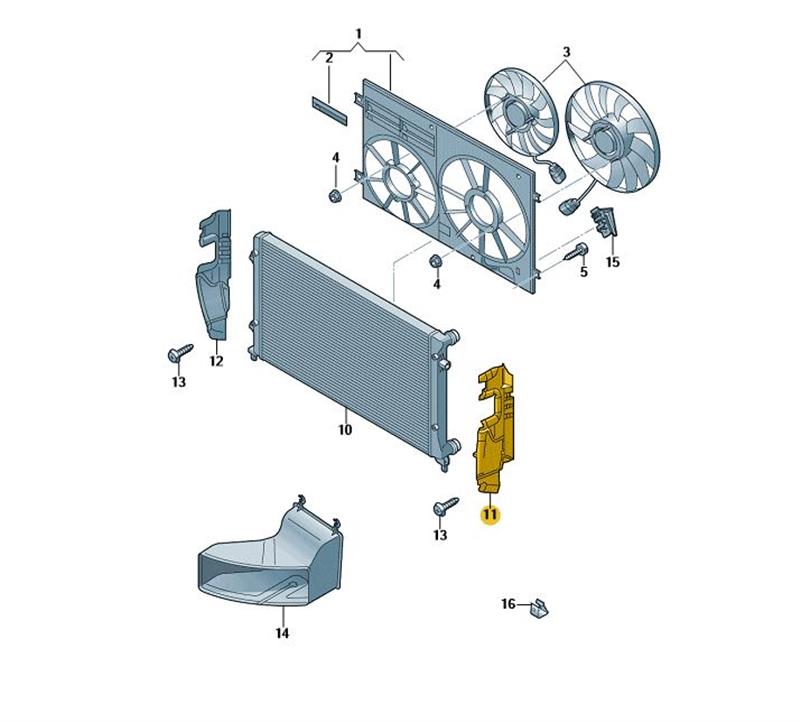 1
2
3
4
4
5
15
12
13
10
11
13
14
16