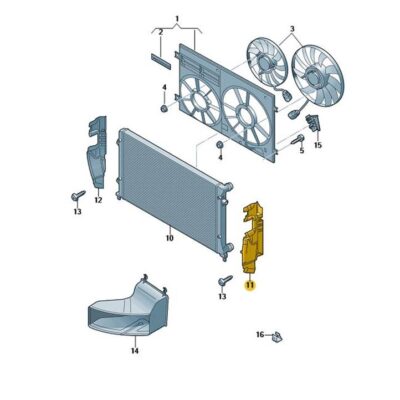 1
2
3
4
4
5
15
12
13
10
11
13
14
16