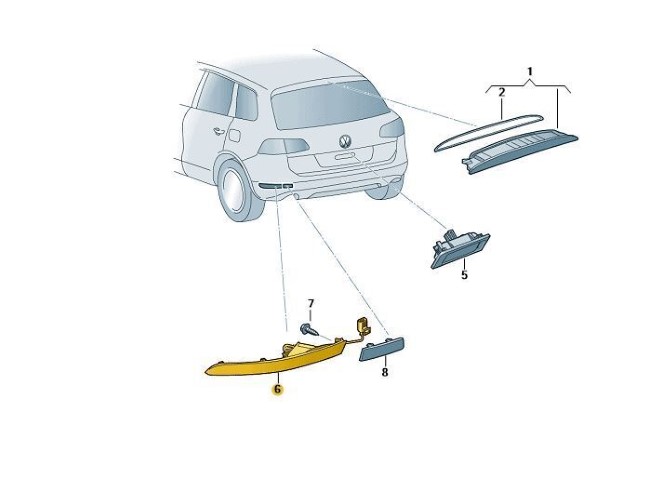 1
2
5
7
8
6