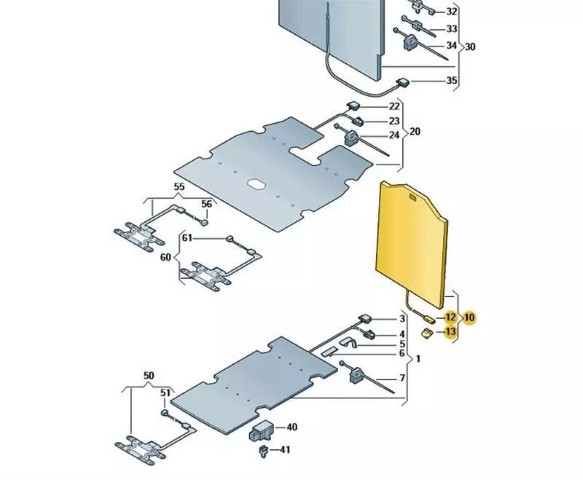 32
33
34
30
35
22
23
24
20
55
56
61
60
12
10
13
3
4
5
6
1
7
50
51
40
41